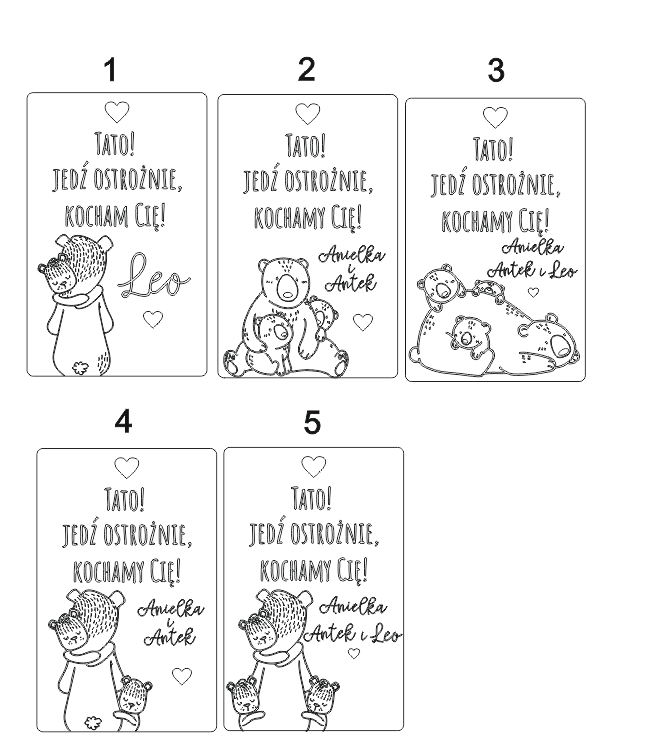 1

TATO!
JEDŹ OSTROŻNIE,
KOCHAM CIĘ!

Leo

2

TATO!
JEDŹ OSTROŻNIE,
KOCHAMY CIĘ!

Anielka i Antek

3

TATO!
JEDŹ OSTROŻNIE,
KOCHAMY CIĘ!

Anielka
Antek i Leo

4

TATO!
JEDŹ OSTROŻNIE,
KOCHAMY CIĘ!

Anielka i Antek

5

TATO!
JEDŹ OSTROŻNIE,
KOCHAMY CIĘ!

Anielka
Antek i Leo